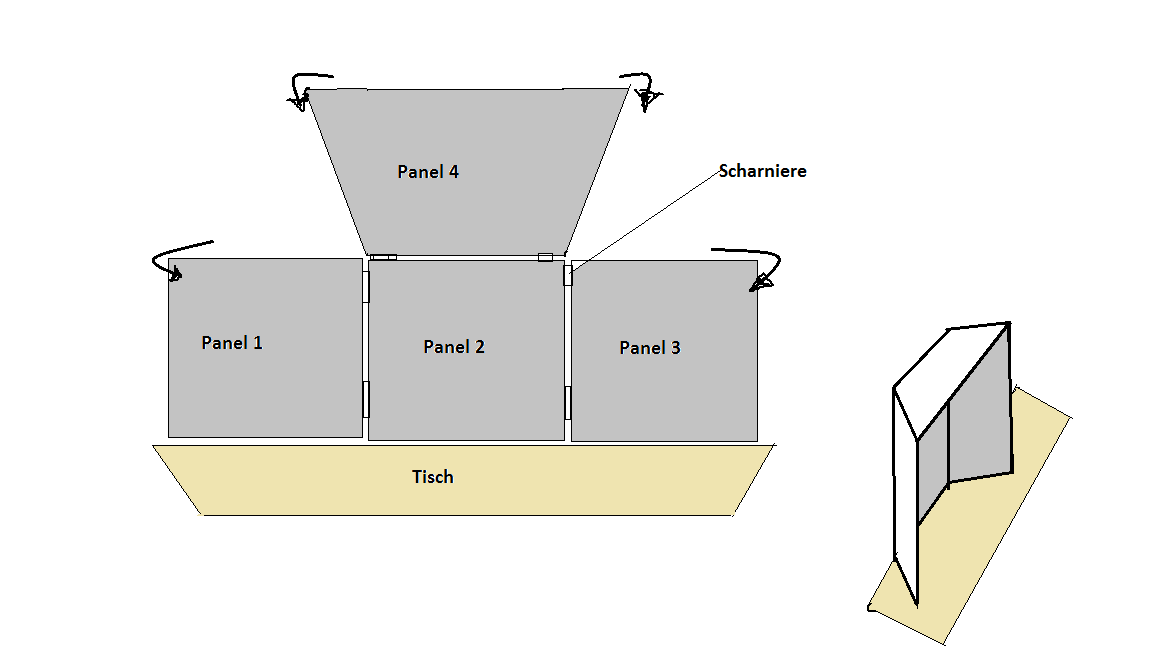 Panel 4

Scharniere

Panel 1

Panel 2

Panel 3

Tisch